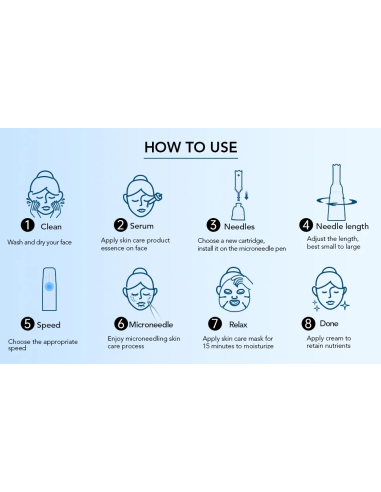 HOW TO USE

1 Clean
Wash and dry your face

2 Serum
Apply skin care product essence on face

3 Needles
Choose a new cartridge, install it on the microneedle pen

4 Needle length
Adjust the length, best small to large

5 Speed
Choose the appropriate speed

6 Microneedle
Enjoy microneedling skin care process

7 Relax
Apply skin care mask for 15 minutes to moisturize

8 Done
Apply cream to retain nutrients