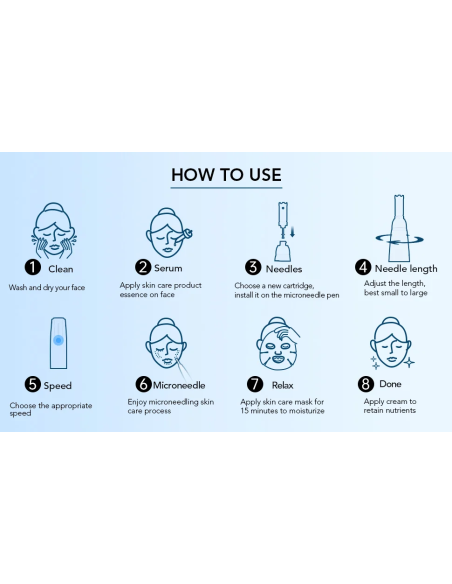 HOW TO USE

1 Clean

Wash and dry your face

2 Serum

Apply skin care product essence on face

3 Needles

Choose a new cartridge, install it on the microneedle pen

4 Needle length

Adjust the length, best small to large

5 Speed

Choose the appropriate speed

6 Microneedle

Enjoy microneedling skin care process

7 Relax

Apply skin care mask for 15 minutes to moisturize

8 Done

Apply cream to retain nutrients