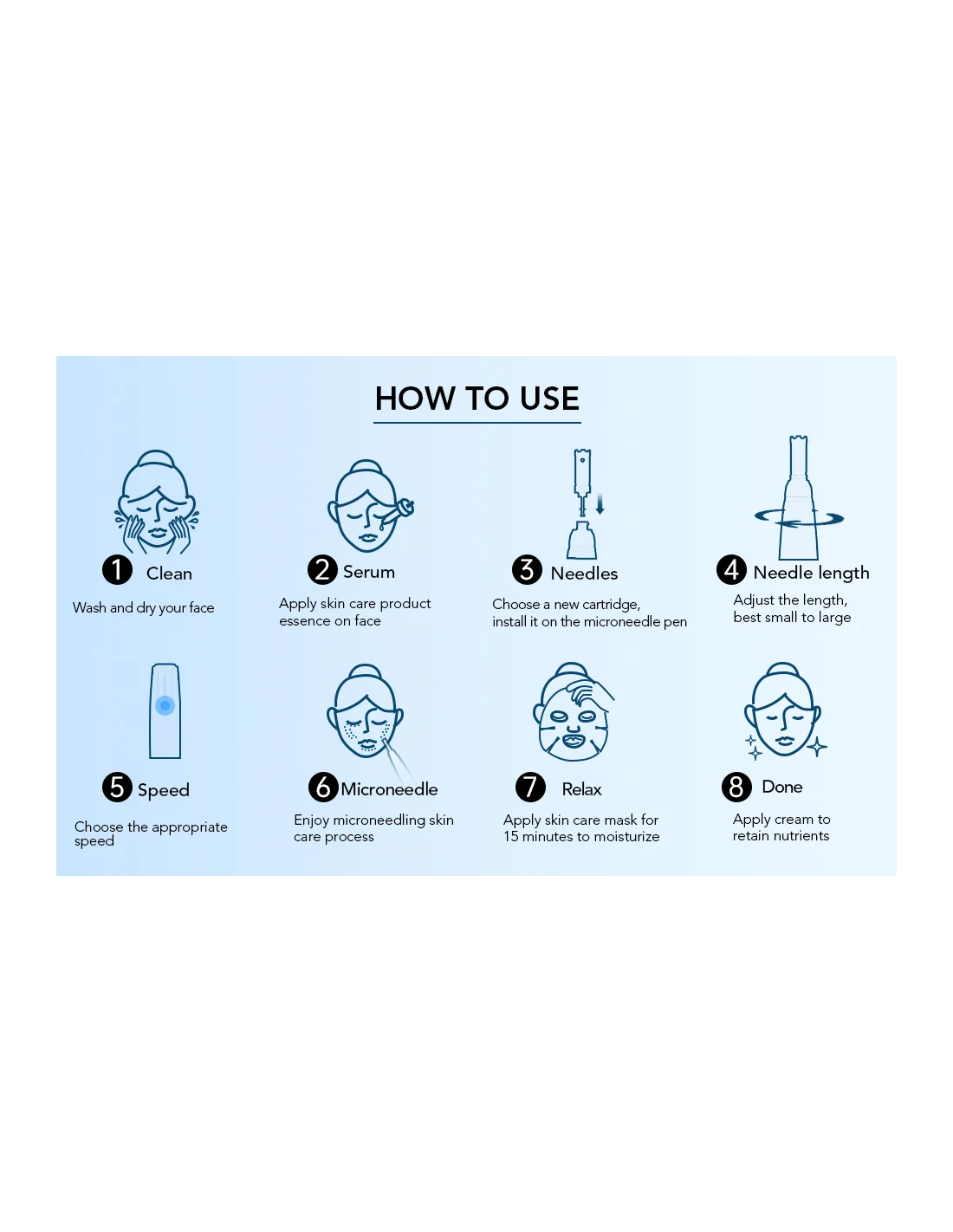 HOW TO USE

1 Clean
Wash and dry your face

2 Serum
Apply skin care product essence on face

3 Needles
Choose a new cartridge, install it on the microneedle pen

4 Needle length
Adjust the length, best small to large

5 Speed
Choose the appropriate speed

6 Microneedle
Enjoy microneedling skin care process

7 Relax
Apply skin care mask for 15 minutes to moisturize

8 Done
Apply cream to retain nutrients