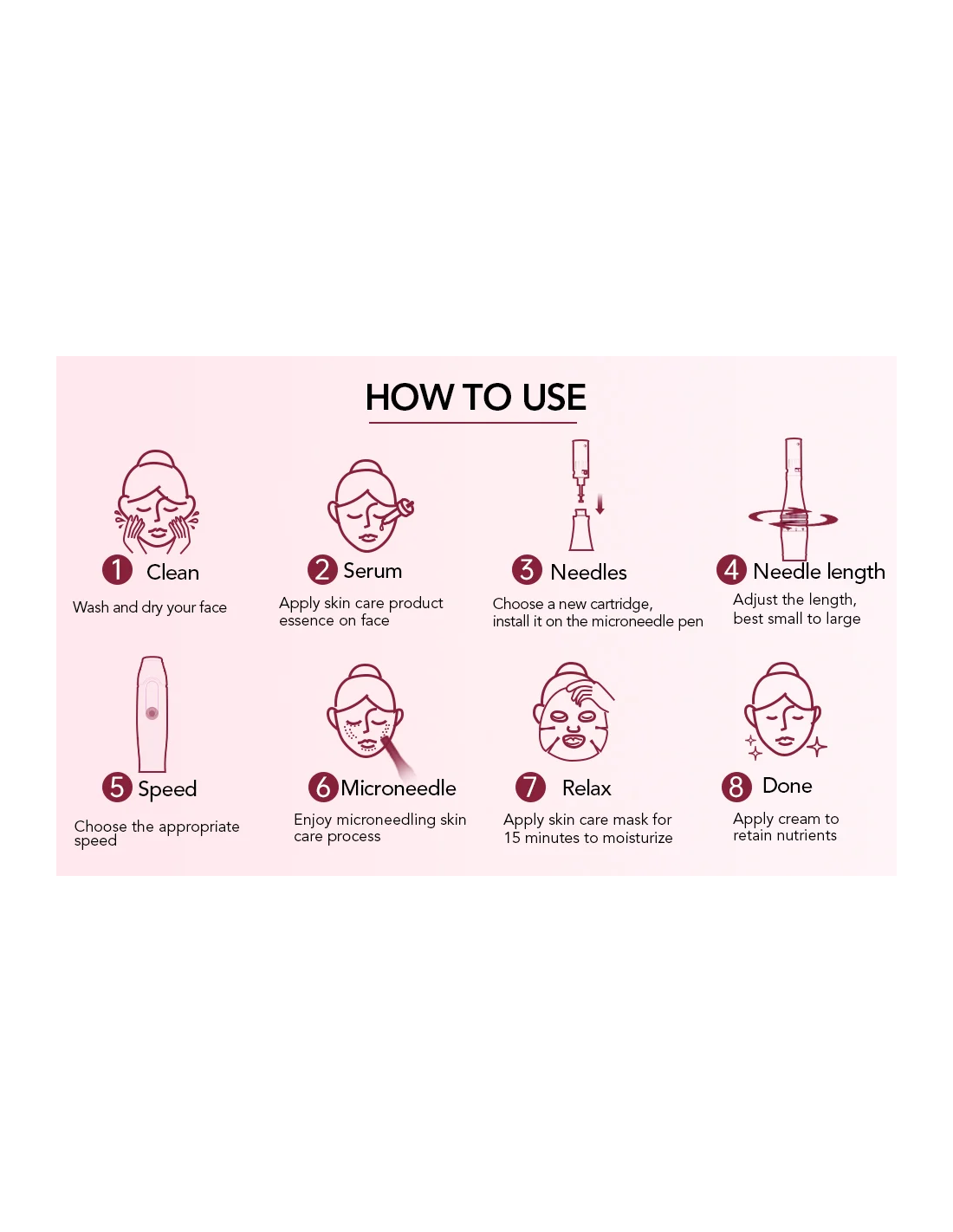 HOW TO USE

1 Clean

Wash and dry your face

2 Serum

Apply skin care product essence on face

3 Needles

Choose a new cartridge, install it on the microneedle pen

4 Needle length

Adjust the length, best small to large

5 Speed

Choose the appropriate speed

6 Microneedle

Enjoy microneedling skin care process

7 Relax

Apply skin care mask for 15 minutes to moisturize

8 Done

Apply cream to retain nutrients